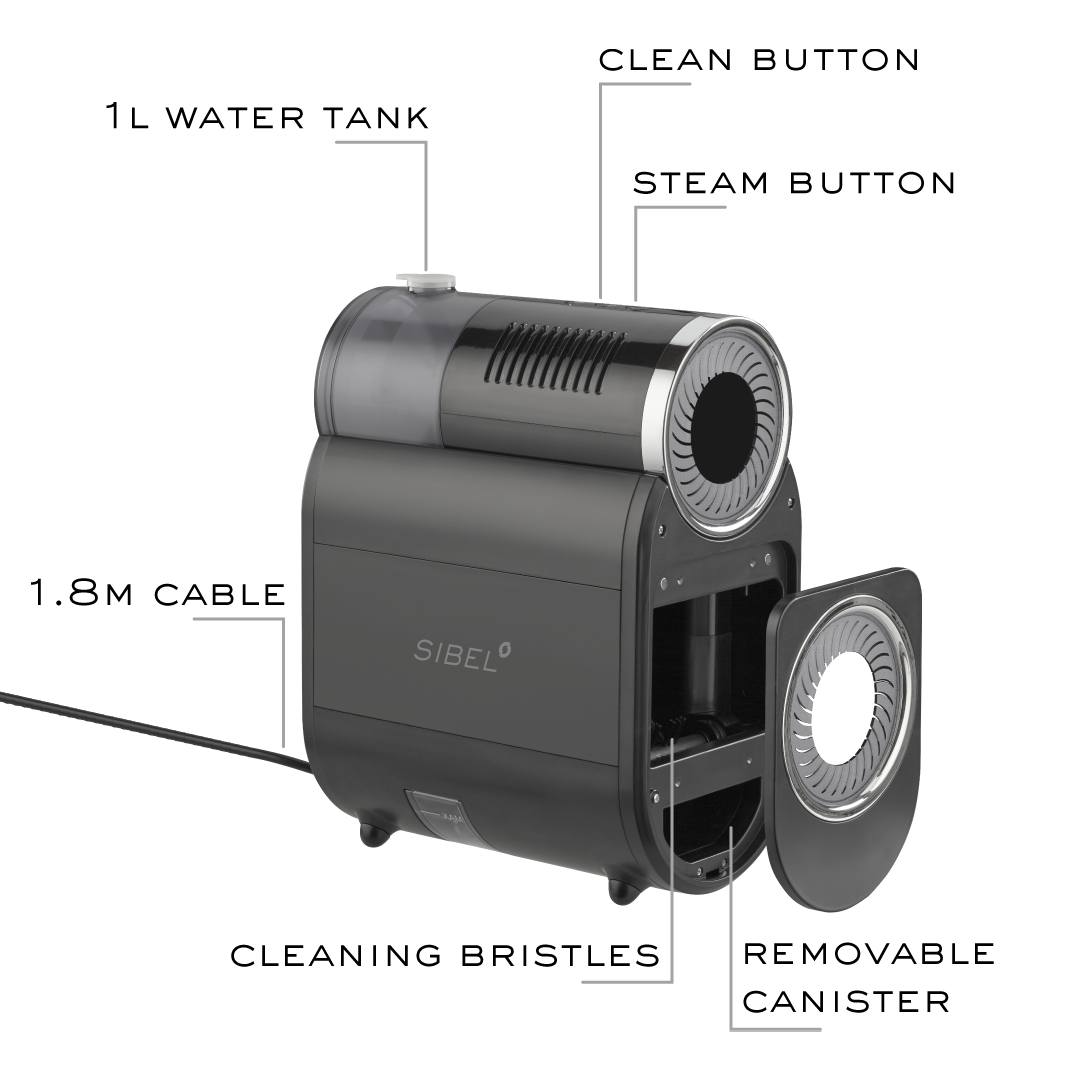 CLEAN BUTTON

1L WATER TANK

STEAM BUTTON

1.8M CABLE

SIBEL

CLEANING BRISTLES

REMOVABLE CANISTER